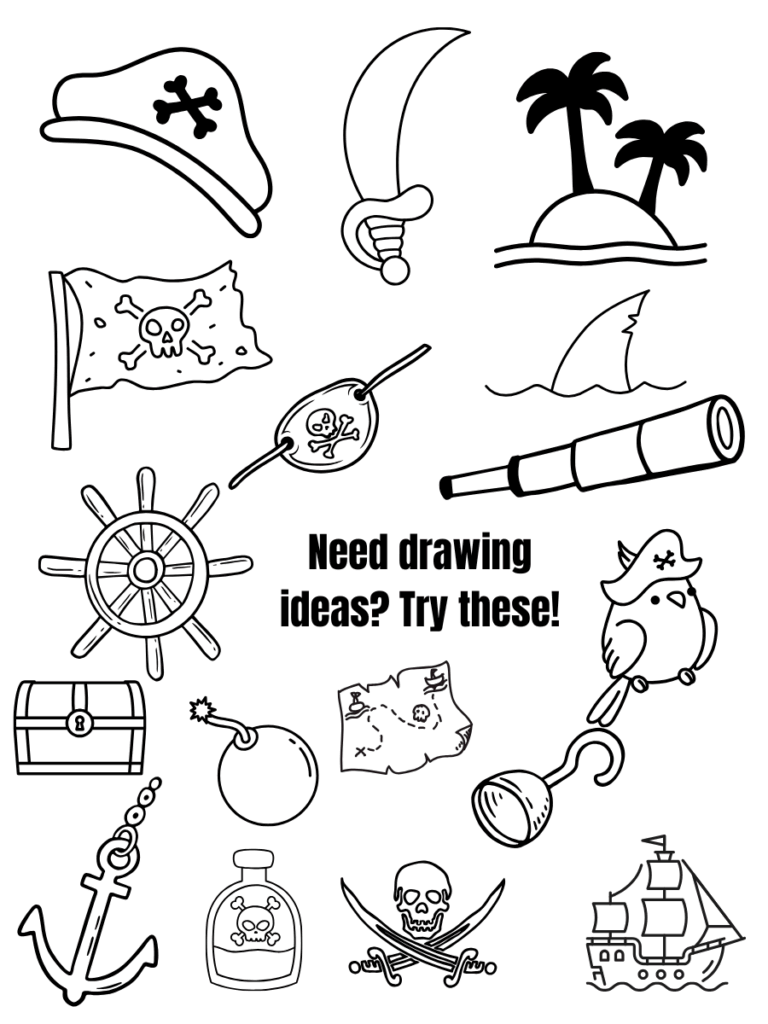 Need drawing ideas? Try these!