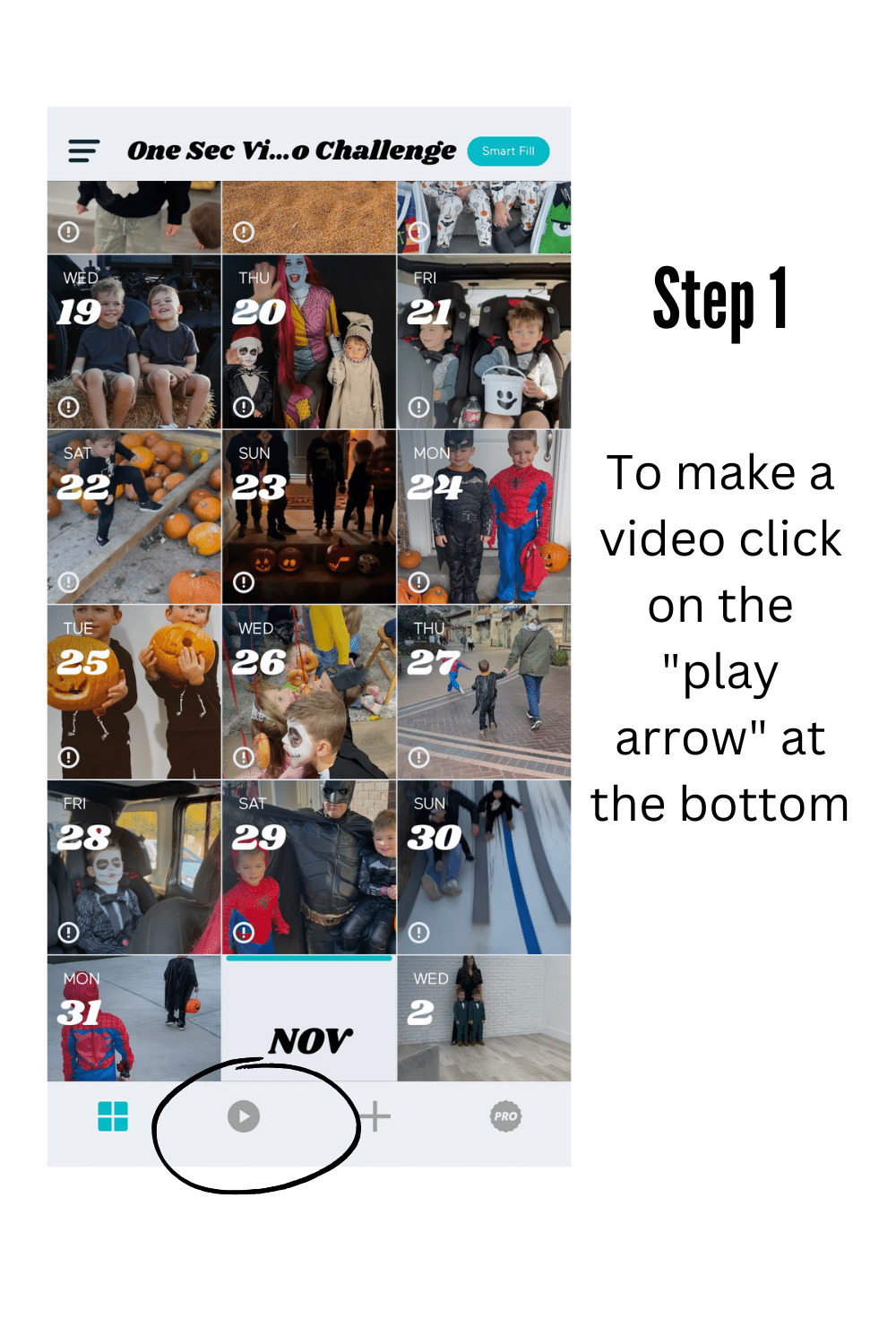 One Sec Vi...o Challenge

Smart Fill

WED
19

THU
20

FRI
21

SAT
22

SUN
23

MON
24

TUE
25

WED
26

THU
27

FRI
28

SAT
29

SUN
30

MON
31

NOV

WED
2

PRO

Step 1

To make a video click on the "play arrow" at the bottom